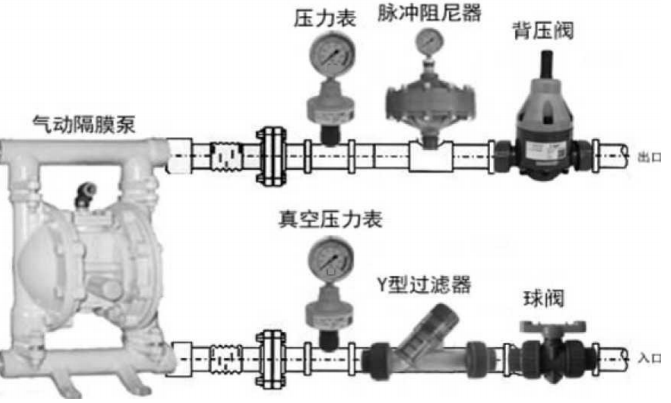 压力表
脉冲阻尼器
背压阀
气动隔膜泵
出口
真空压力表
Y型过滤器
球阀
入口